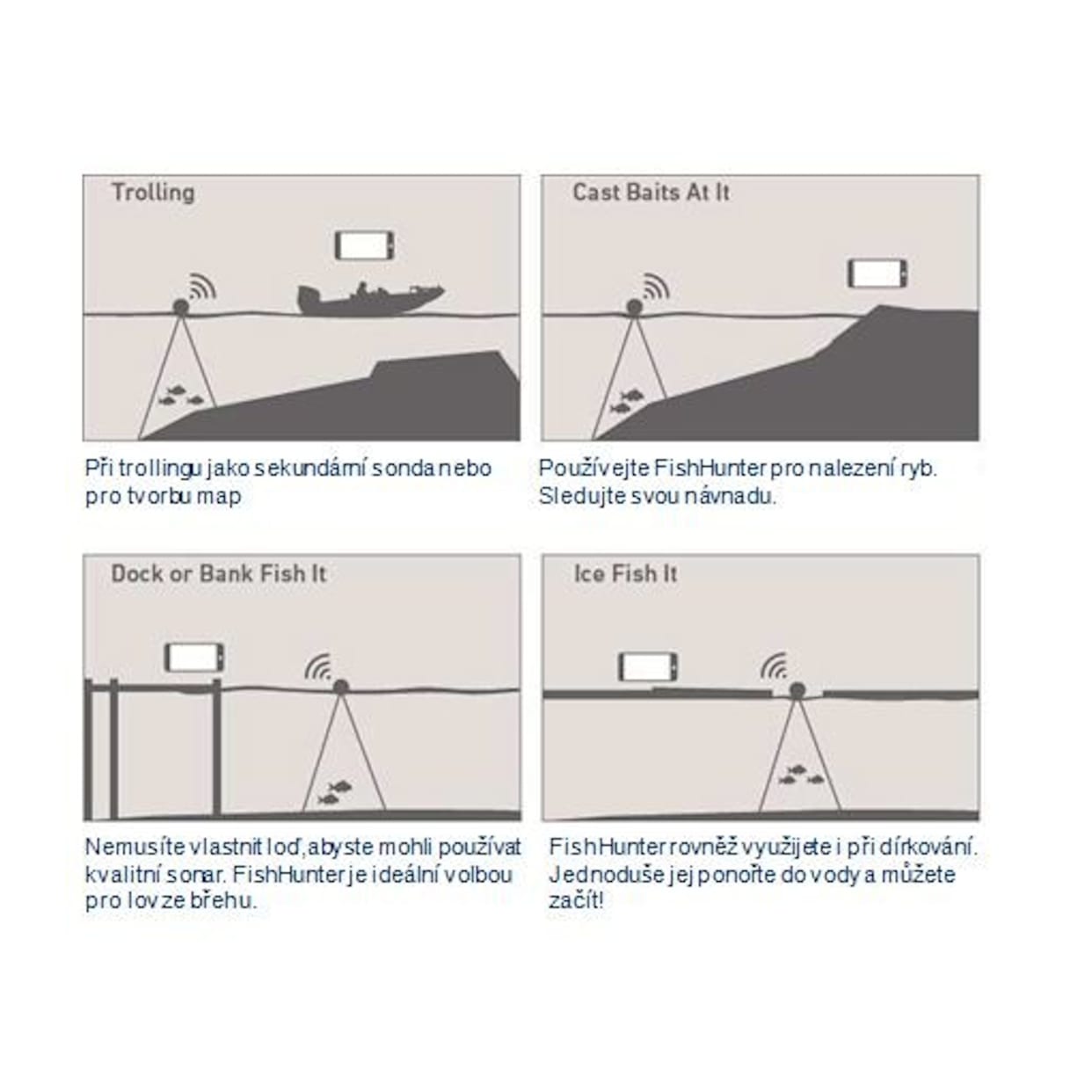 Trolling

Při trollingu jako sekundární sonda nebo pro tvorbu map

Cast Baits At It

Používejte FishHunter pro nalezení ryb. Sledujte svou návnadu.

Dock or Bank Fish It

Nemusíte vlastnit loď, abyste mohli používat kvalitní sonar. FishHunter je ideální volbou pro lov ze břehu.

Ice Fish It

FishHunter rovněž využijete i při dírkování. Jednoduše jej ponořte do vody a můžete začít!